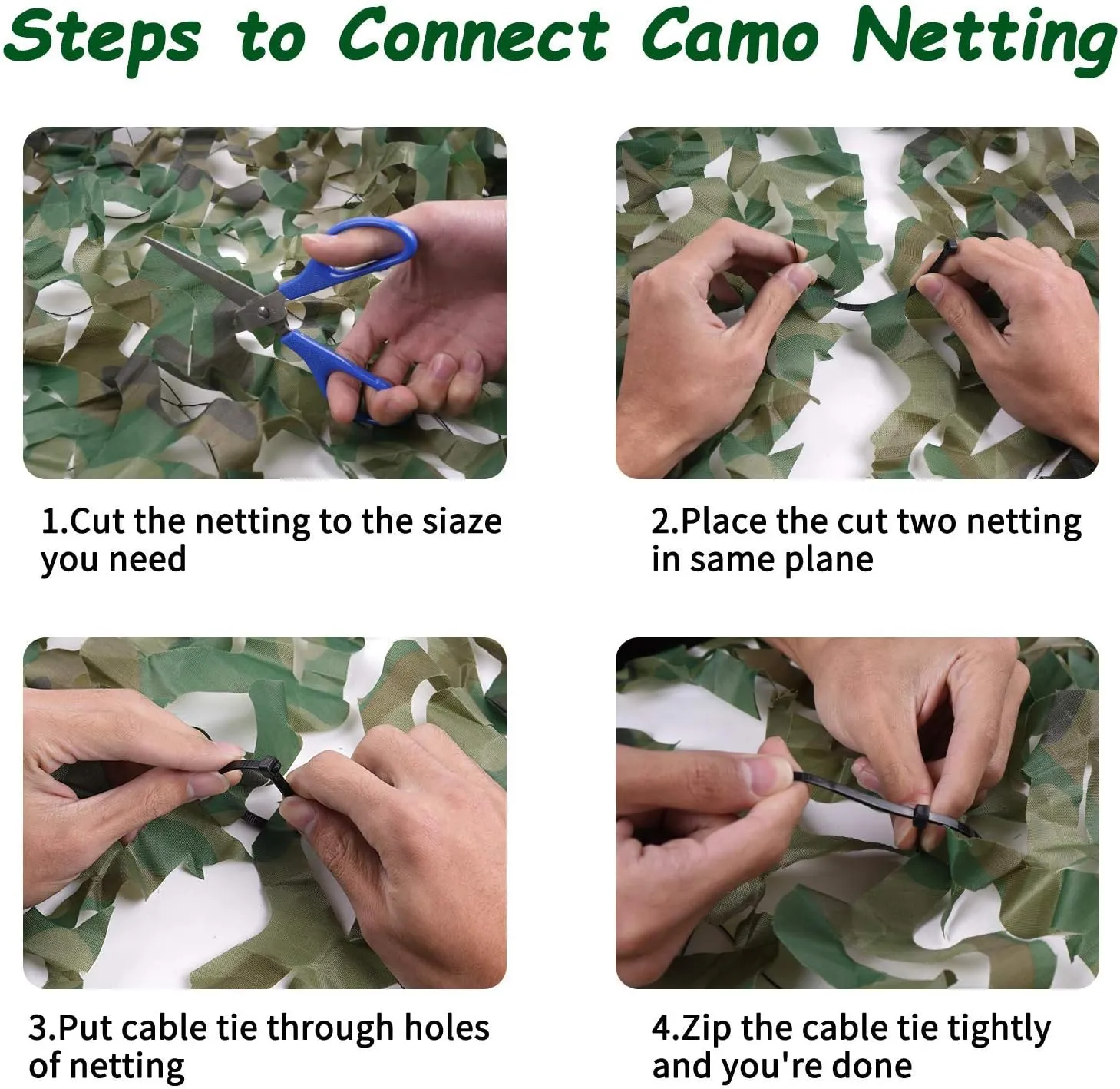 Steps to Connect Camo Netting

1.Cut the netting to the siaze you need

2.Place the cut two netting in same plane

3.Put cable tie through holes of netting

4.Zip the cable tie tightly and you're done